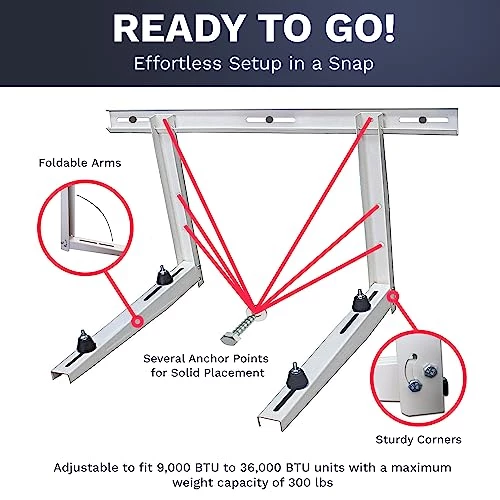 READY TO GO!
Effortless Setup in a Snap

Foldable Arms

Several Anchor Points for Solid Placement

Sturdy Corners

Adjustable to fit 9,000 BTU to 36,000 BTU units with a maximum weight capacity of 300 lbs